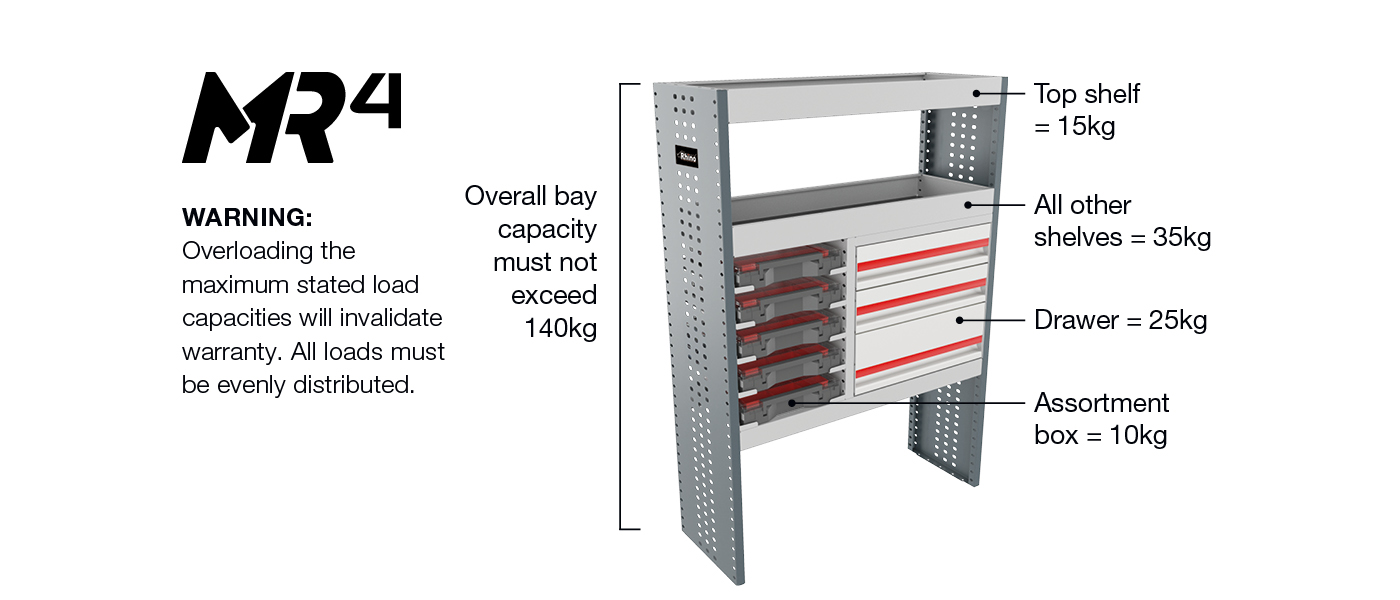 MR4

WARNING:
Overloading the maximum stated load capacities will invalidate warranty. All loads must be evenly distributed.

Overall bay capacity must not exceed 140kg

Rhino

Top shelf = 15kg

All other shelves = 35kg

Drawer = 25kg

Assortment box = 10kg